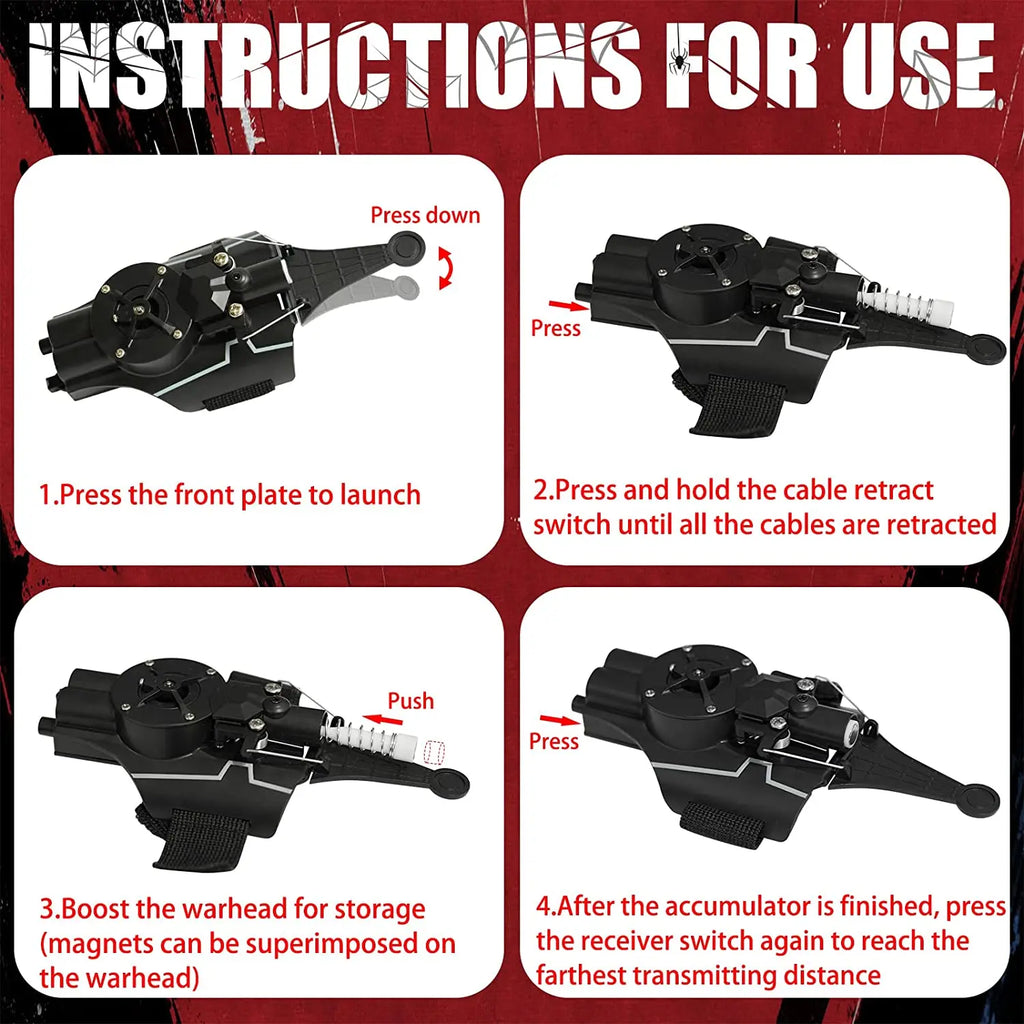 INSTRUCTIONS FOR USE

Press down

1.Press the front plate to launch

Press

2.Press and hold the cable retract switch until all the cables are retracted

Push

3.Boost the warhead for storage (magnets can be superimposed on the warhead)

Press

4.After the accumulator is finished, press the receiver switch again to reach the farthest transmitting distance