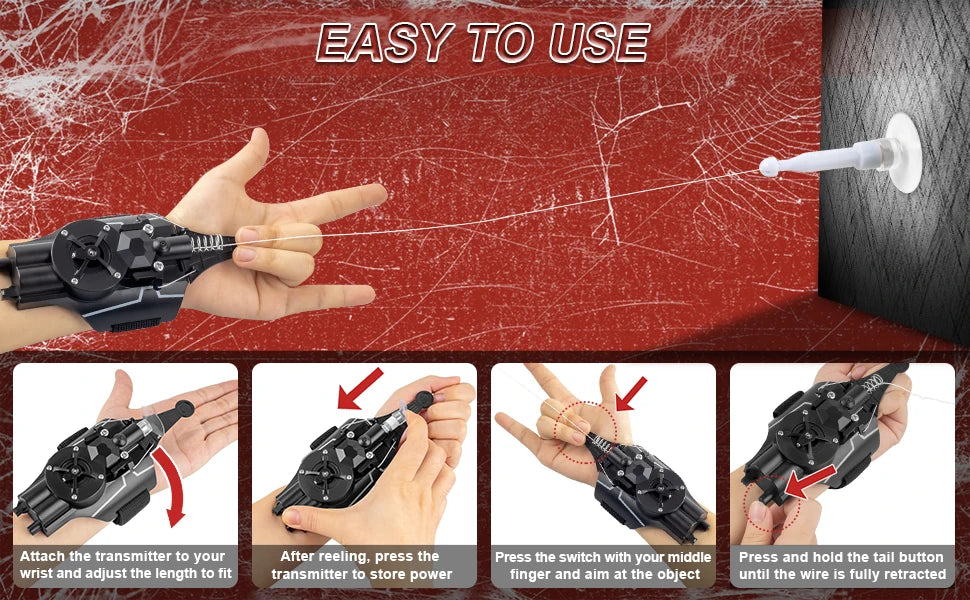 EASY TO USE

Attach the transmitter to your wrist and adjust the length to fit

After reeling, press the transmitter to store power

Press the switch with your middle finger and aim at the object

Press and hold the tail button until the wire is fully retracted